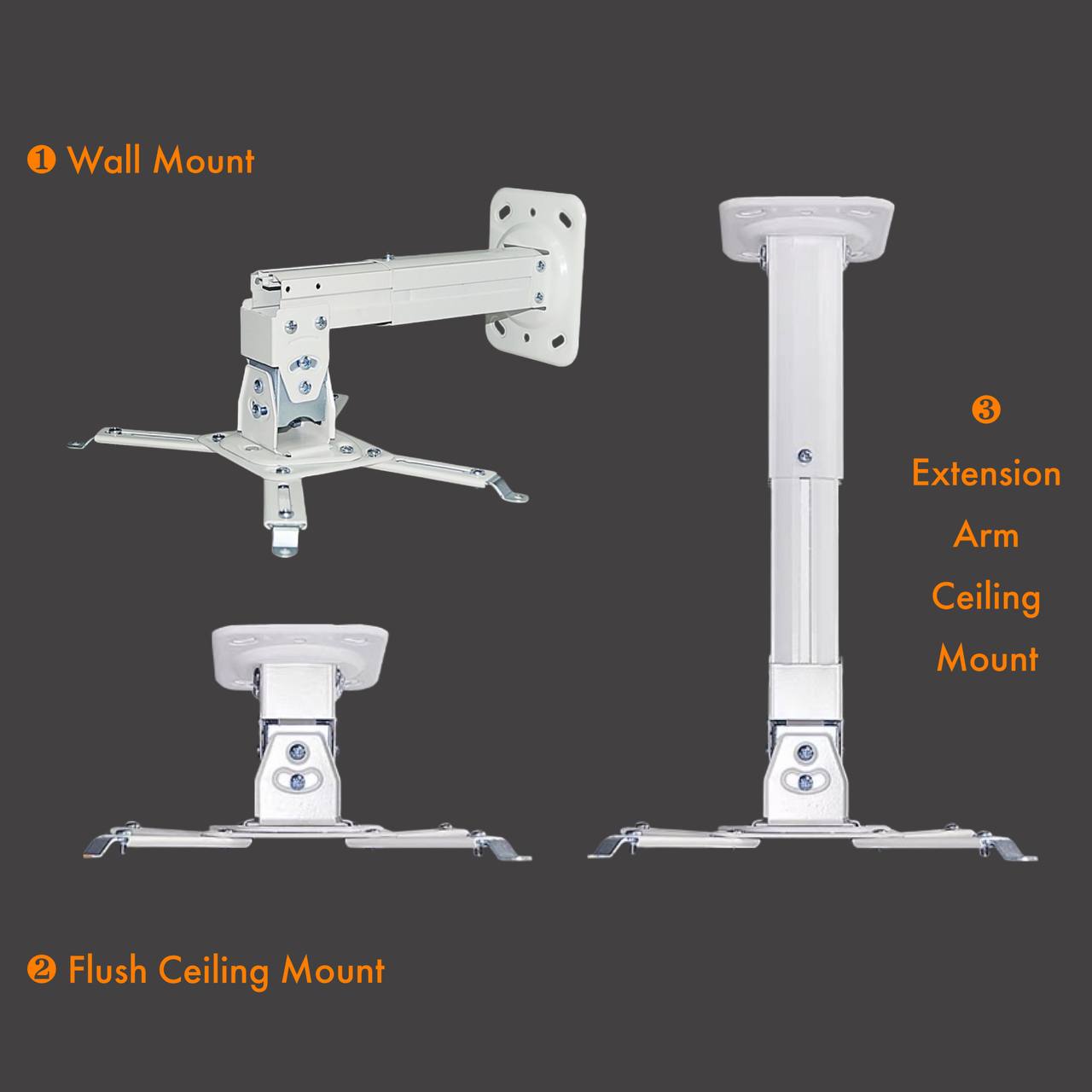 ❶ Wall Mount

❸ Extension Arm Ceiling Mount

❷ Flush Ceiling Mount